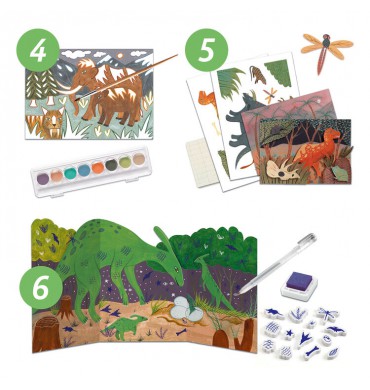 4

5

6